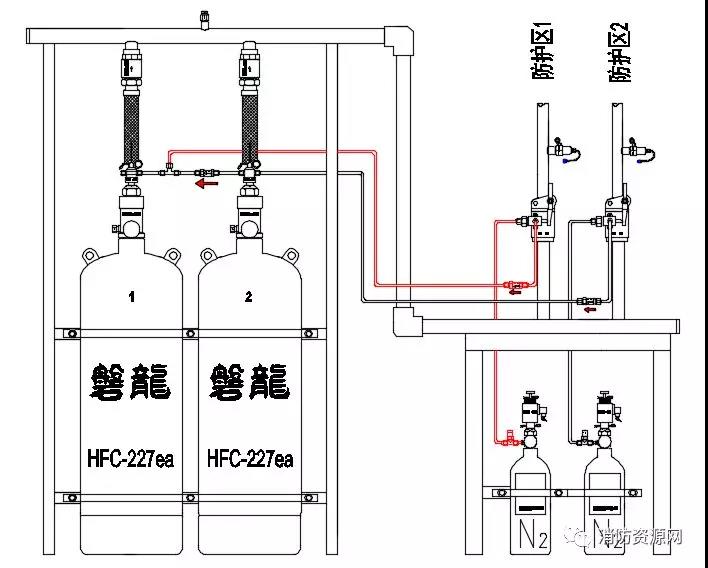 防护区1

防护区2

1

2

磐龍

磐龍

HFC-227ea

HFC-227ea

$N_2$

$N_2$

消防资源网